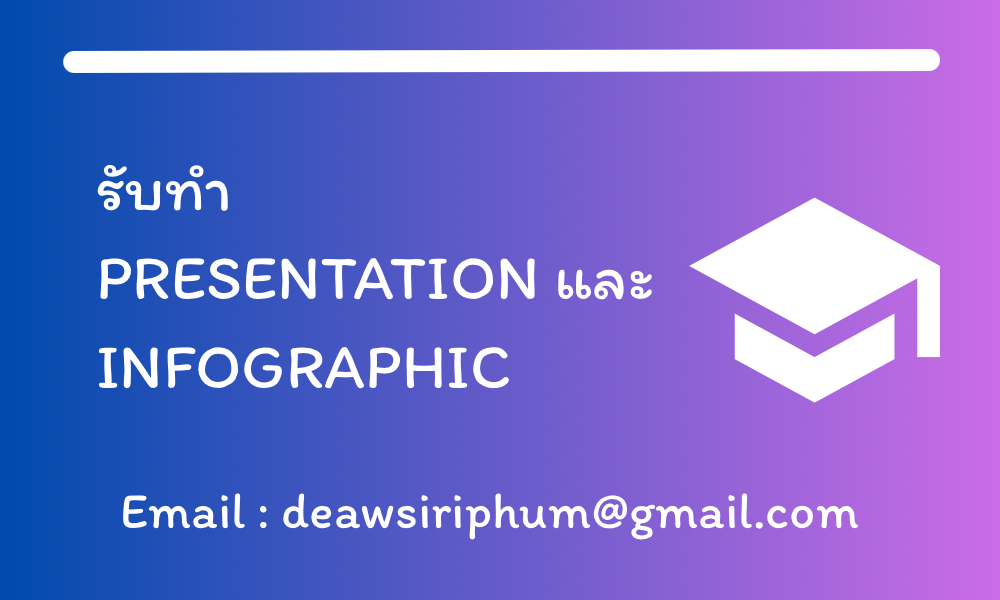 รับทำ
PRESENTATION และ
INFOGRAPHIC

Email : deawsiriphum@gmail.com