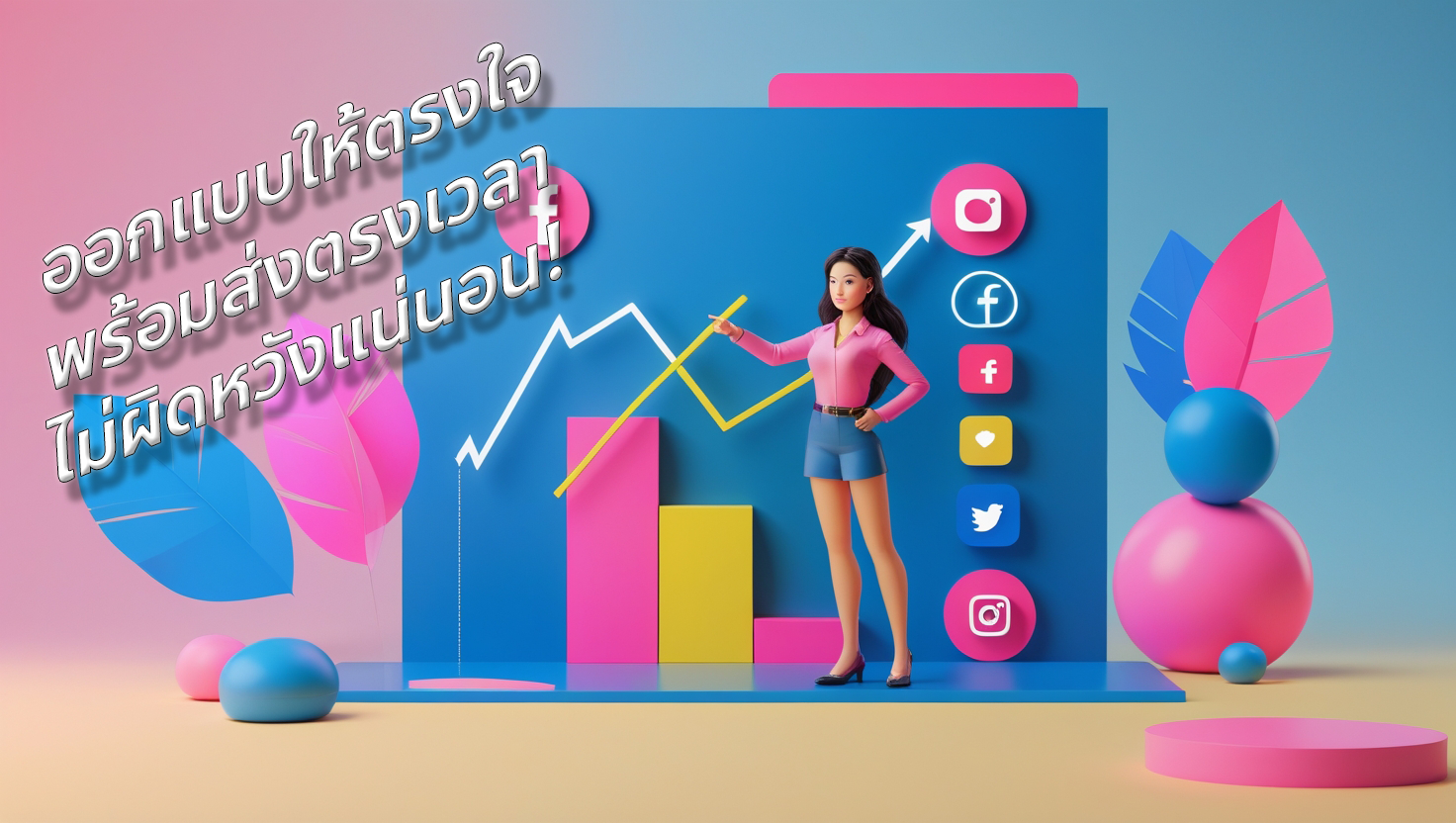 ออกแบบให้ตรงใจ
พร้อมส่งตรงเวลา
ไม่ผิดหวังแน่นอน!