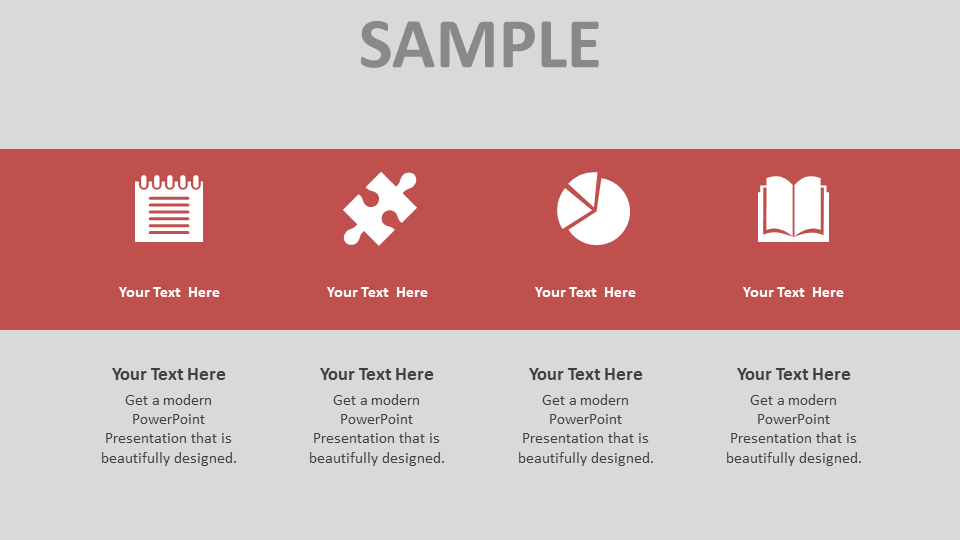 SAMPLE

Your Text Here

Your Text Here

Your Text Here

Your Text Here

Your Text Here

Get a modern PowerPoint Presentation that is beautifully designed.

Your Text Here

Get a modern PowerPoint Presentation that is beautifully designed.

Your Text Here

Get a modern PowerPoint Presentation that is beautifully designed.

Your Text Here

Get a modern PowerPoint Presentation that is beautifully designed.