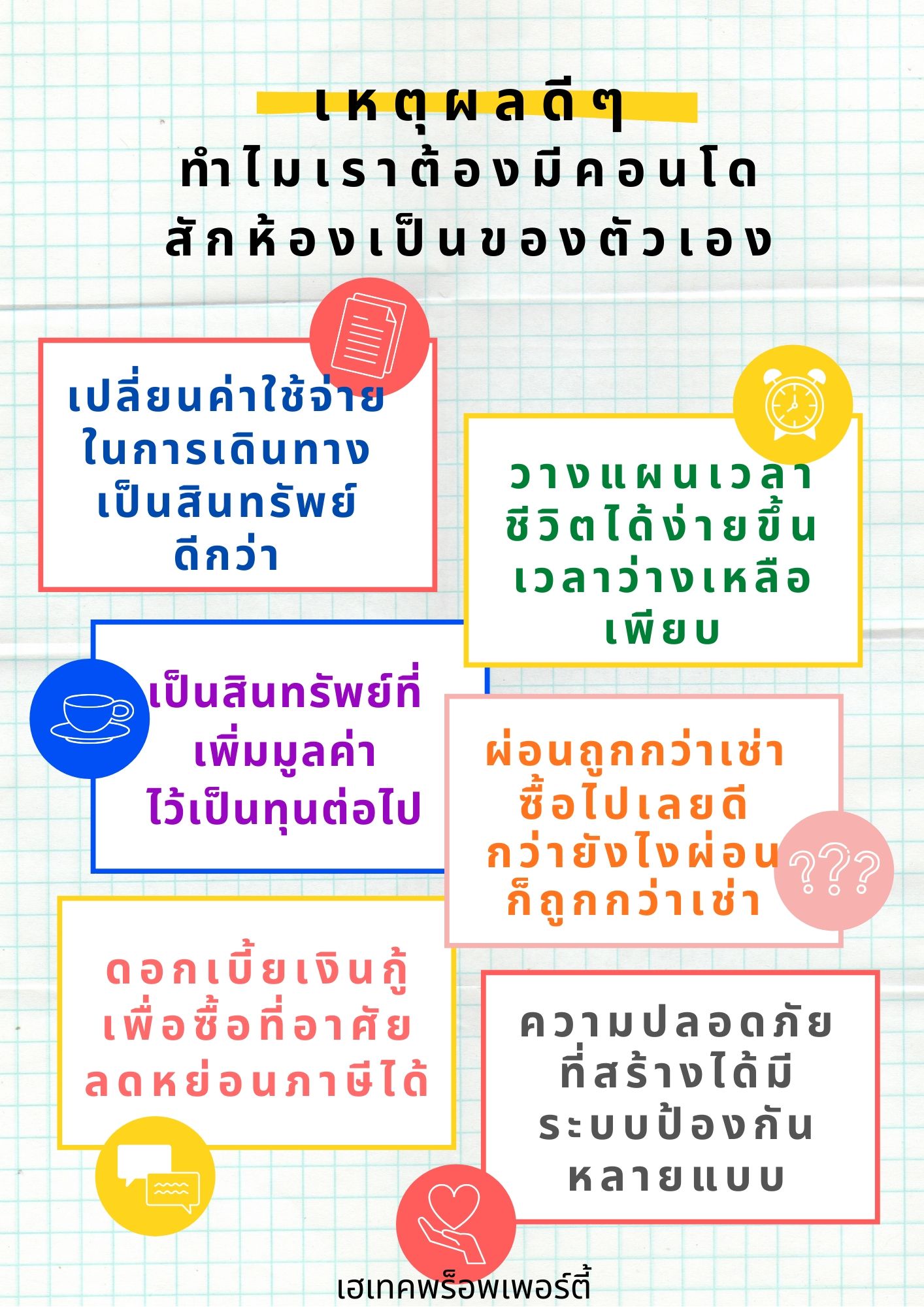 เหตุผลดีๆ
ทำไมเราต้องมีคอนโด
สักห้องเป็นของตัวเอง

เปลี่ยนค่าใช้จ่ายในการเดินทางเป็นสินทรัพย์ดีกว่า

วางแผนเวลาชีวิตได้ง่ายขึ้น เวลาว่างเหลือเพียบ

เป็นสินทรัพย์ที่เพิ่มมูลค่าไว้เป็นทุนต่อไป

ผ่อนถูกกว่าเช่า ซื้อไปเลยดีกว่ายังไงผ่อนก็ถูกกว่าเช่า

???

ดอกเบี้ยเงินกู้เพื่อซื้อที่อาศัยลดหย่อนภาษีได้

ความปลอดภัยที่สร้างได้มีระบบป้องกันหลายแบบ

เฮเทคพร็อพเพอร์ตี้